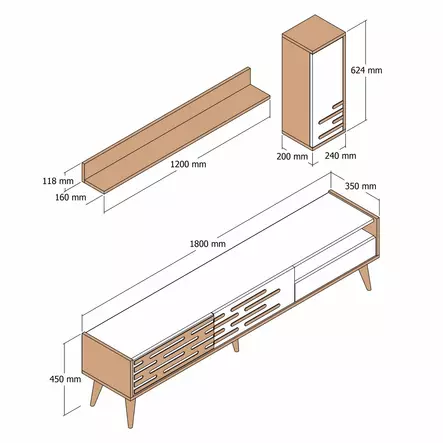 624 mm

200 mm
240 mm

1200 mm

118 mm
160 mm

350 mm

1800 mm

450 mm