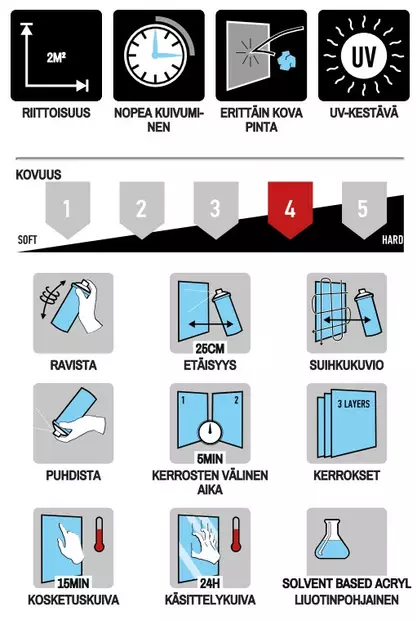 2M²

RIITTOISUUS

NOPEA KUIVUMINEN

ERITTÄIN KOVA PINTA

UV

UV-KESTÄVÄ

KOVUUS

1 2 3 4 5

SOFT

HARD

RAVISTA

25CM
ETÄISYYS

SUIHKUKUVIO

PUHDISTA

1 2

5MIN
KERROSTEN VÄLINEN AIKA

3 LAYERS

KERROKSET

15MIN
KOSKETUSKUIVA

24H
KÄSITTELYKUIVA

SOLVENT BASED ACRYL
LIUOTINPOHJAINEN