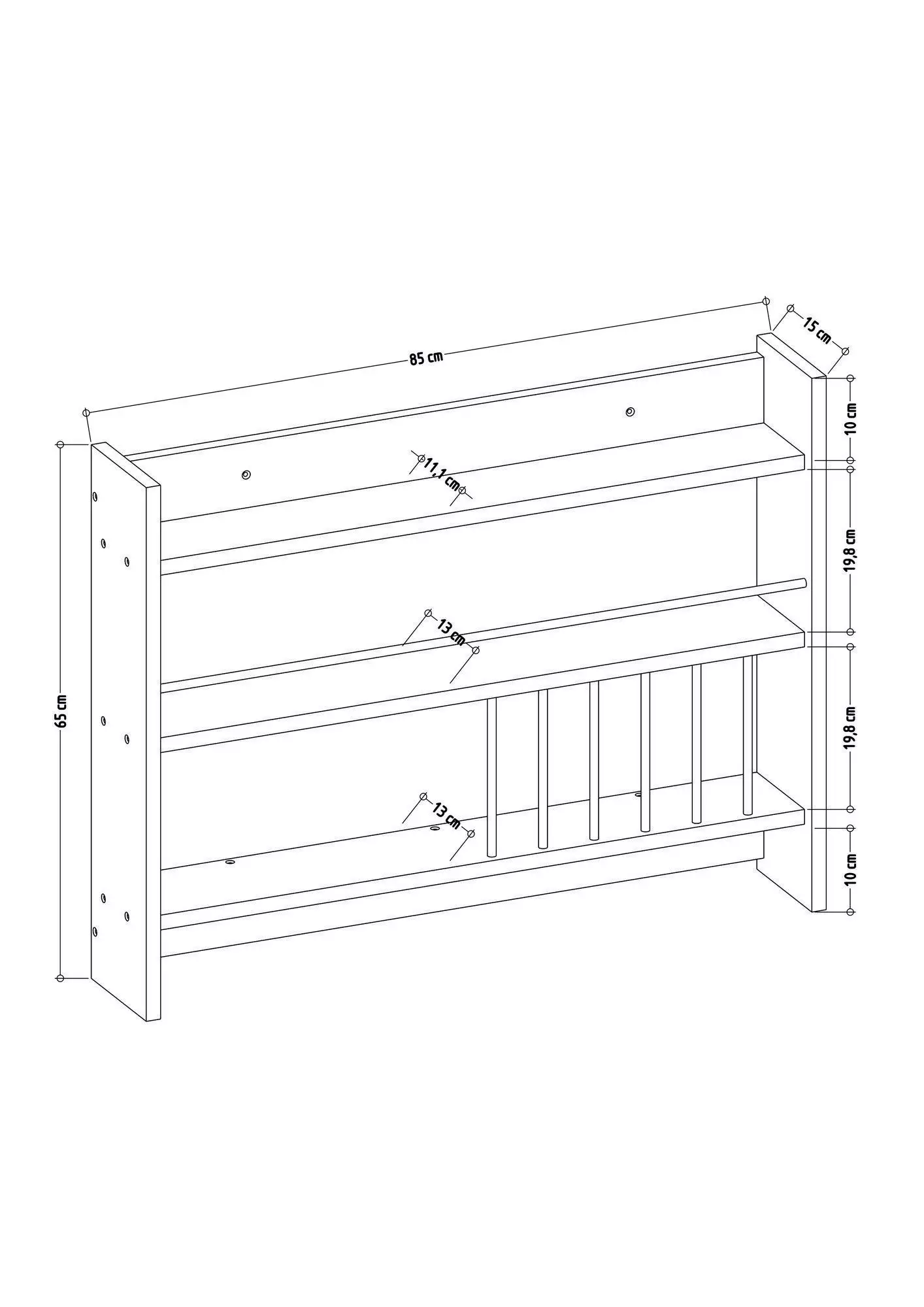 85 cm

15 cm

10 cm

11,1 cm

19,8 cm

65 cm

13 cm

19,8 cm

13 cm

10 cm