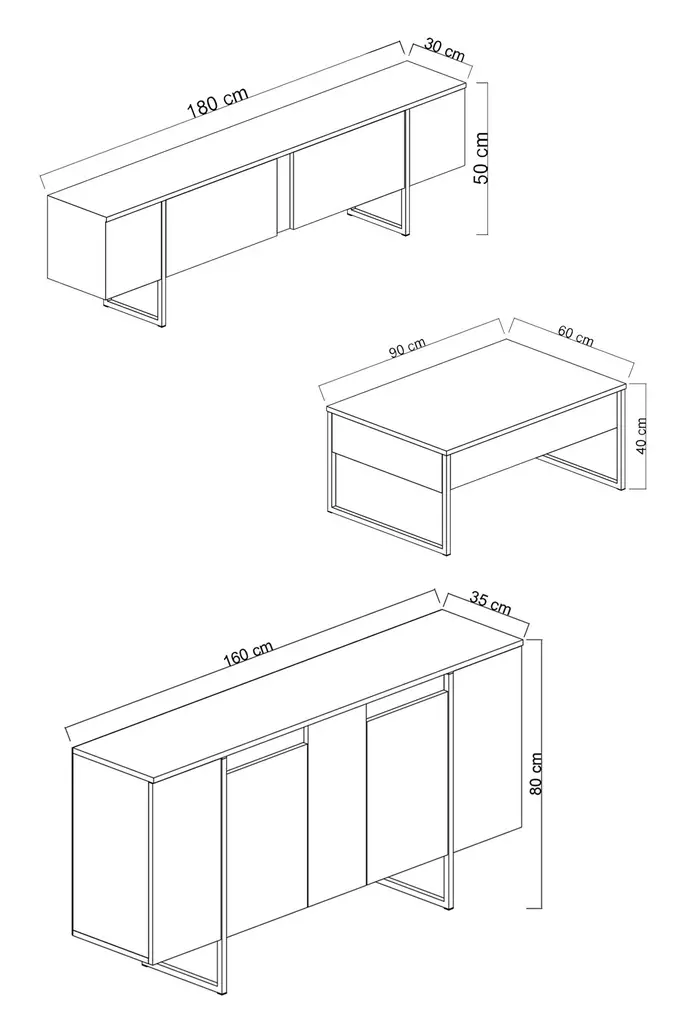 180 cm
30 cm
50 cm

90 cm
60 cm
40 cm

160 cm
35 cm
80 cm